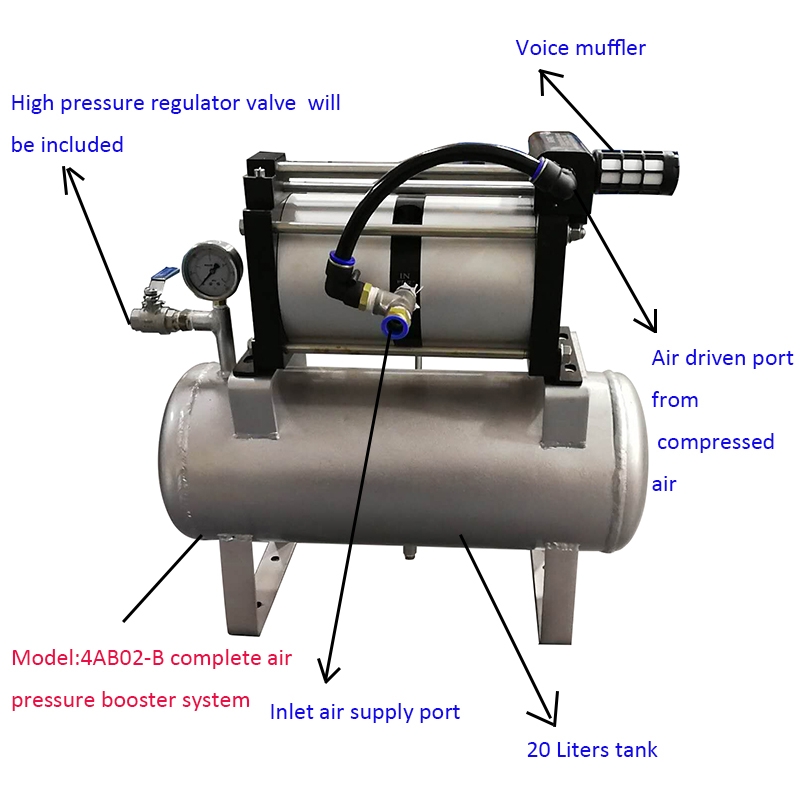 Voice muffler

High pressure regulator valve will be included

IN

Air driven port from compressed air

Model:4AB02-B complete air pressure booster system

Inlet air supply port

20 Liters tank